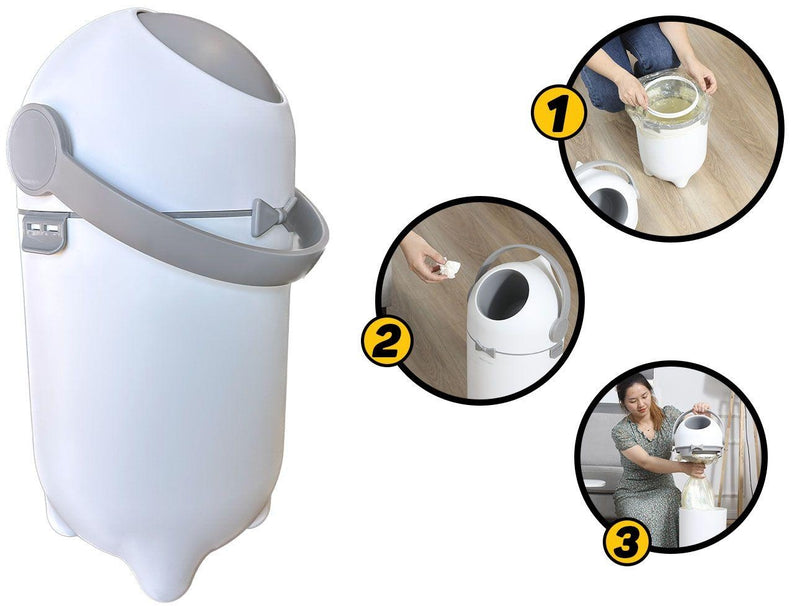 1

2

3